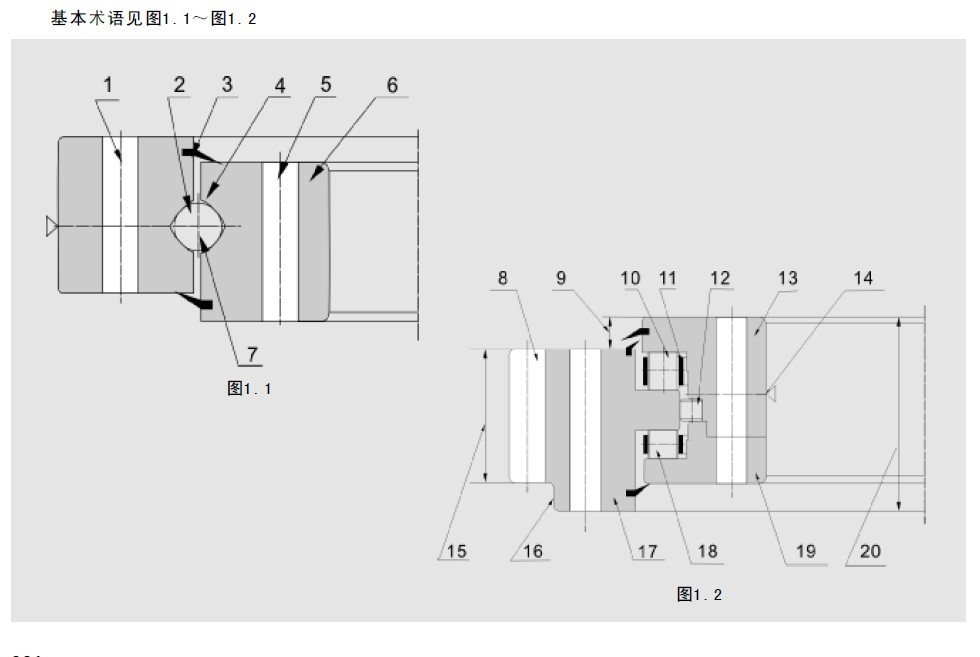 基本术语见图1.1～图1.2

1
2
3
4
5
6
7
图1.1

8
9
10
11
12
13
14
15
16
17
18
19
20
图1.2